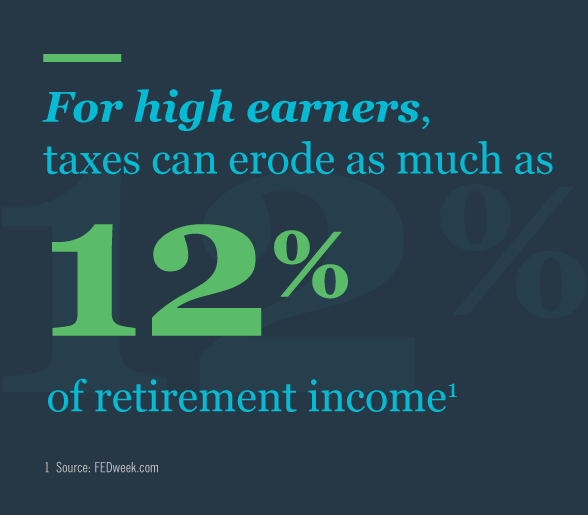 For high earners, taxes can erode as much as

12%

of retirement income$^1$

1 Source: FEDweek.com