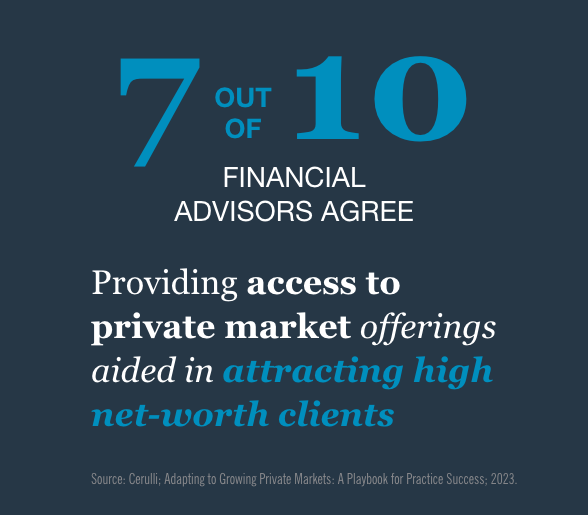 7 OUT OF 10

FINANCIAL ADVISORS AGREE

Providing access to private market offerings aided in attracting high net-worth clients

Source: Cerulli; Adapting to Growing Private Markets: A Playbook for Practice Success; 2023.